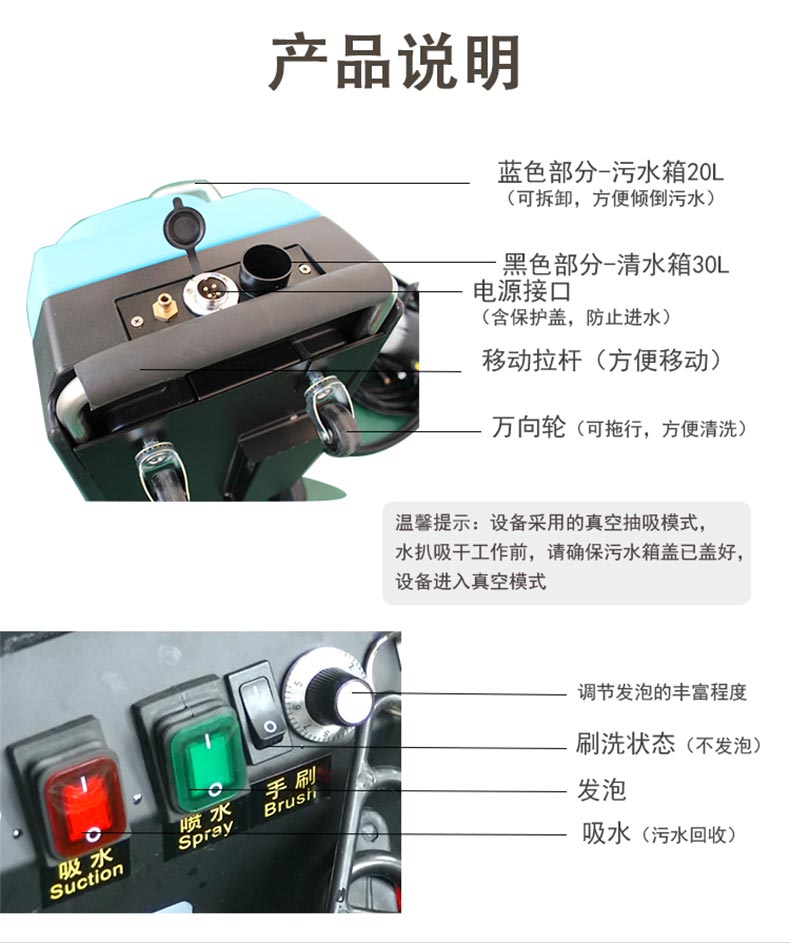 产品说明

蓝色部分-污水箱20L
（可拆卸，方便倾倒污水）

黑色部分-清水箱30L

电源接口
（含保护盖，防止进水）

移动拉杆（方便移动）

万向轮（可拖行，方便清洗）

温馨提示：设备采用的真空抽吸模式，水扒吸干工作前，请确保污水箱盖已盖好，设备进入真空模式

调节发泡的丰富程度

刷洗状态（不发泡）

发泡

吸水（污水回收）

吸水
Suction

喷水
Spray

手刷
Brush