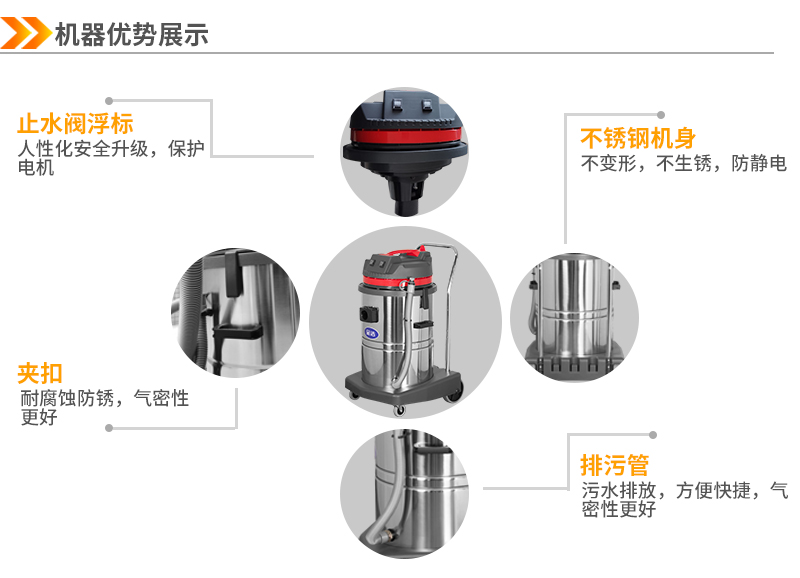 机器优势展示

止水阀浮标
人性化安全升级，保护电机

不锈钢机身
不变形，不生锈，防静电

夹扣
耐腐蚀防锈，气密性更好

排污管
污水排放，方便快捷，气密性更好